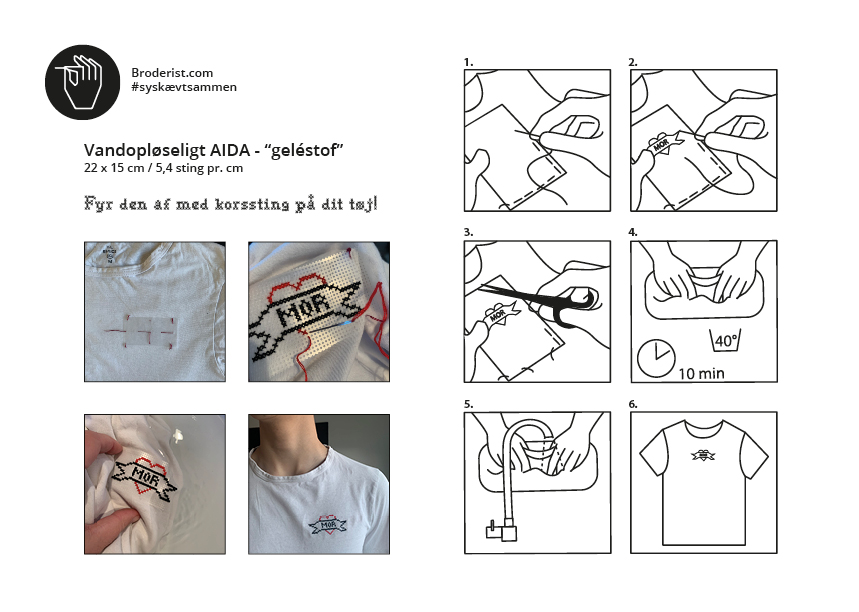 Broderist.com
#syskævtsammen

Vandopløseligt AIDA - "geléstof"
22 x 15 cm / 5,4 sting pr. cm

Fyr den af med korssting på dit tøj!

MOR

MOR

MOR

1.

2.

MOR

3.

MOR

4.

40°

10 min

5.

6.